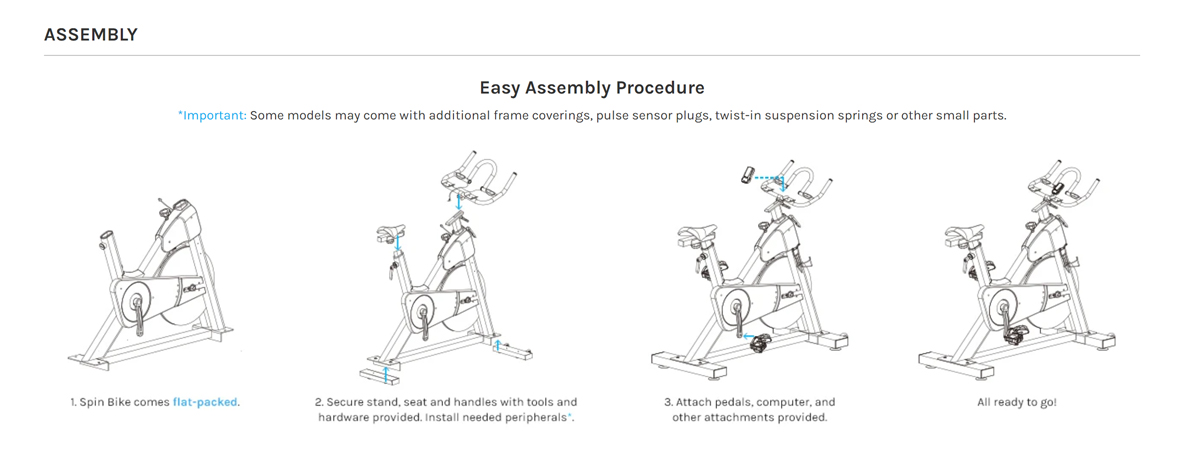 ASSEMBLY

Easy Assembly Procedure

*Important: Some models may come with additional frame coverings, pulse sensor plugs, twist-in suspension springs or other small parts.

1. Spin Bike comes flat-packed.

2. Secure stand, seat and handles with tools and hardware provided. Install needed peripherals*.

3. Attach pedals, computer, and other attachments provided.

All ready to go!